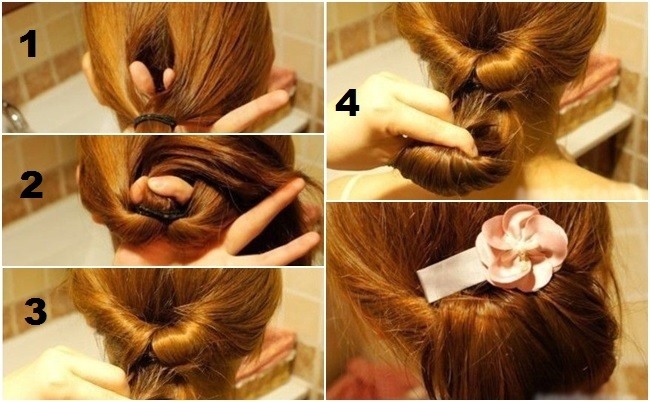 1

2

3

4